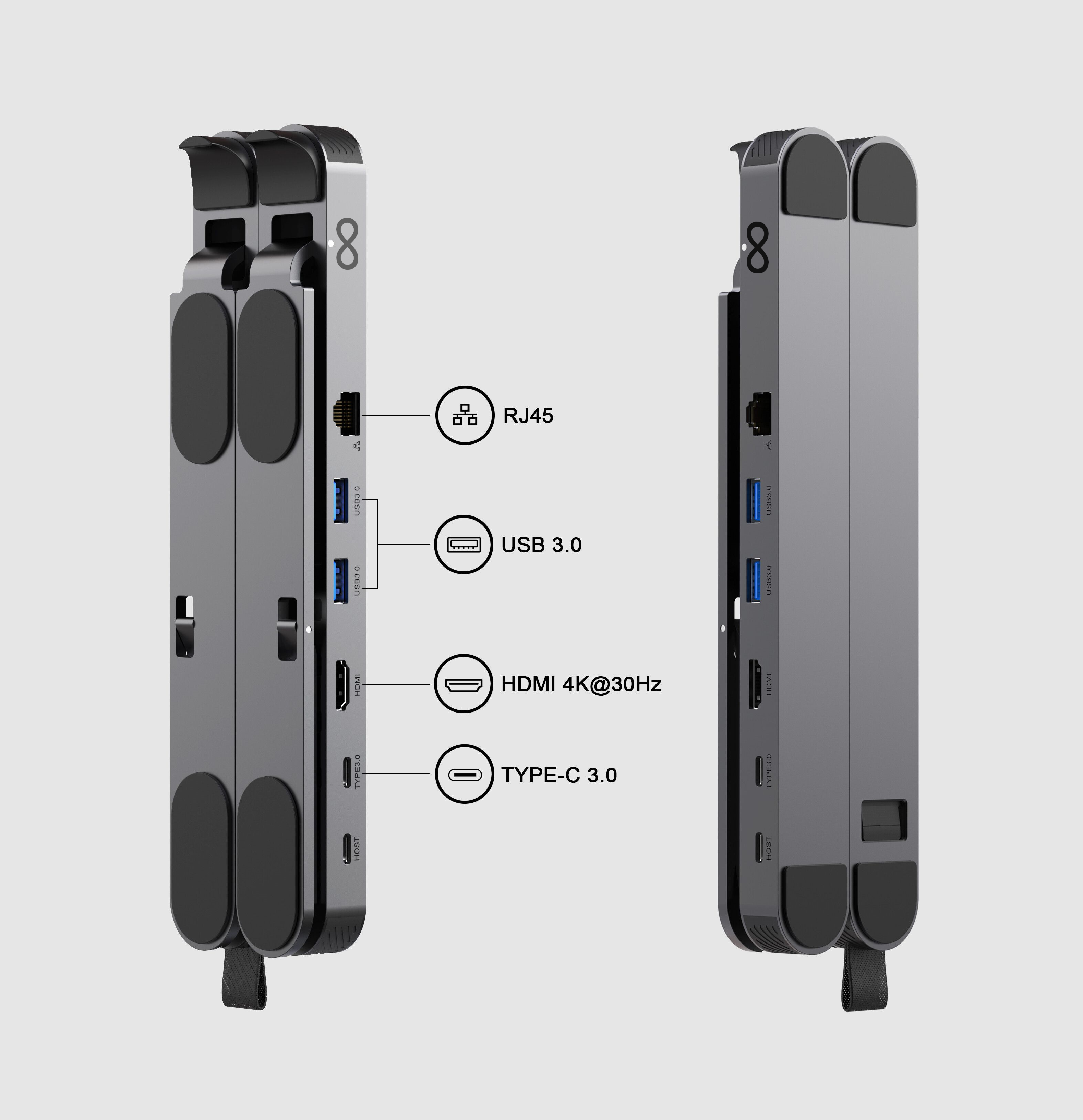 USB3.0
USB3.0
HDMI
TYPE3.0
HOST

RJ45

USB 3.0

HDMI 4K@30Hz

TYPE-C 3.0

USB3.0
USB3.0
HDMI
TYPE3.0
HOST