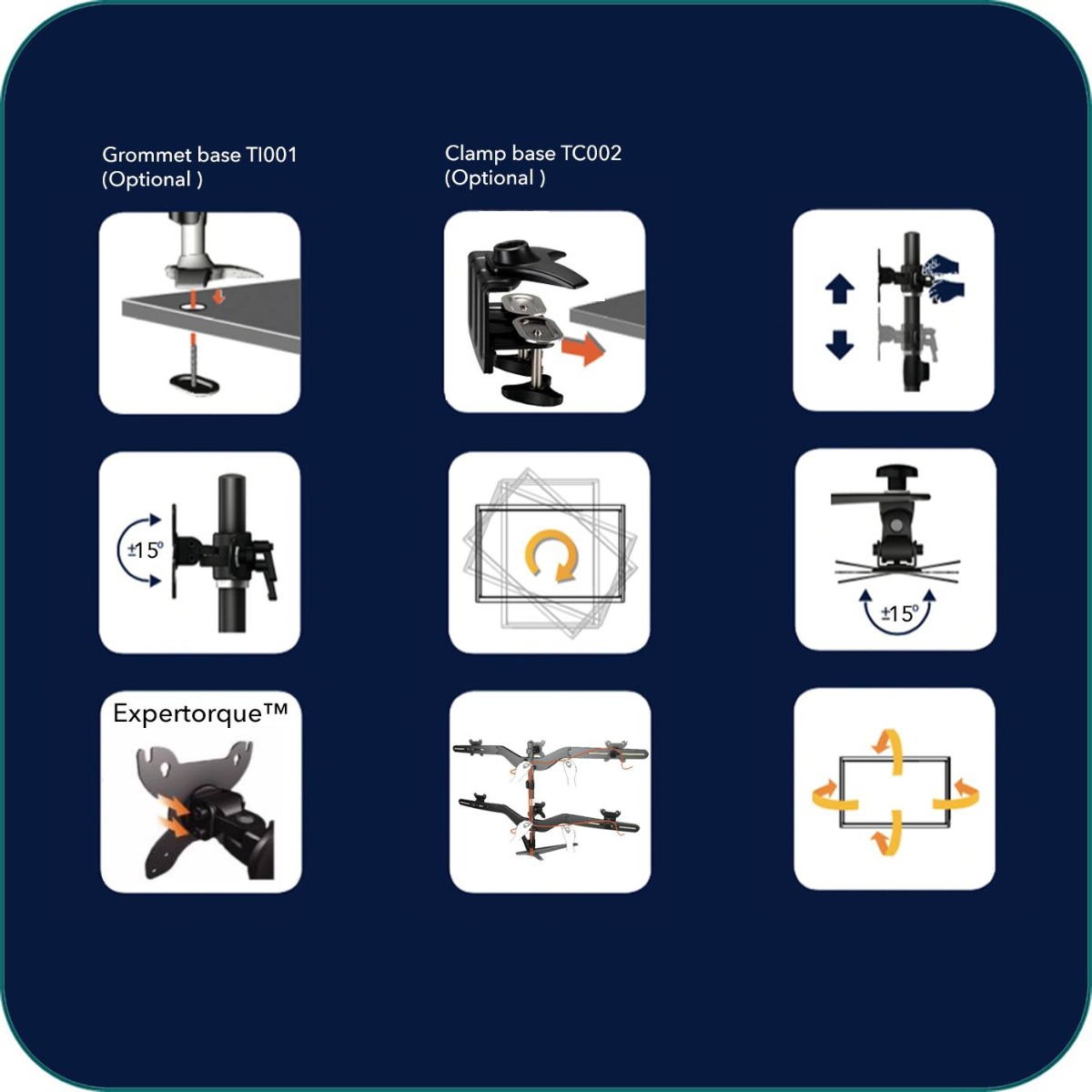 Grommet base TI001
(Optional )

Clamp base TC002
(Optional )

±15°

±15°

Expertorque™